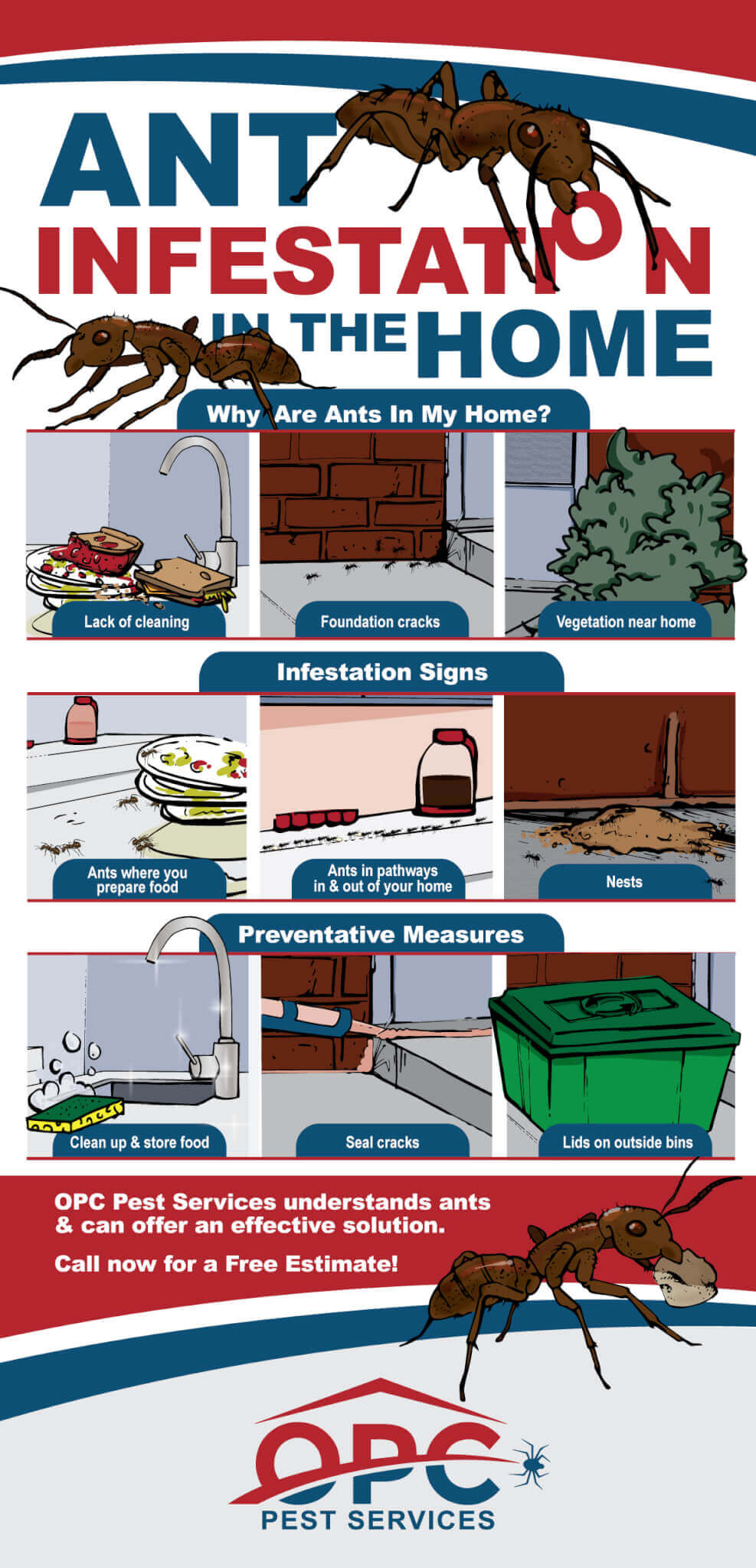 ANT INFESTATION IN THE HOME

Why Are Ants In My Home?

Lack of cleaning

Foundation cracks

Vegetation near home

Infestation Signs

Ants where you prepare food

Ants in pathways in & out of your home

Nests

Preventative Measures

Clean up & store food

Seal cracks

Lids on outside bins

OPC Pest Services understands ants & can offer an effective solution.

Call now for a Free Estimate!

OPC PEST SERVICES