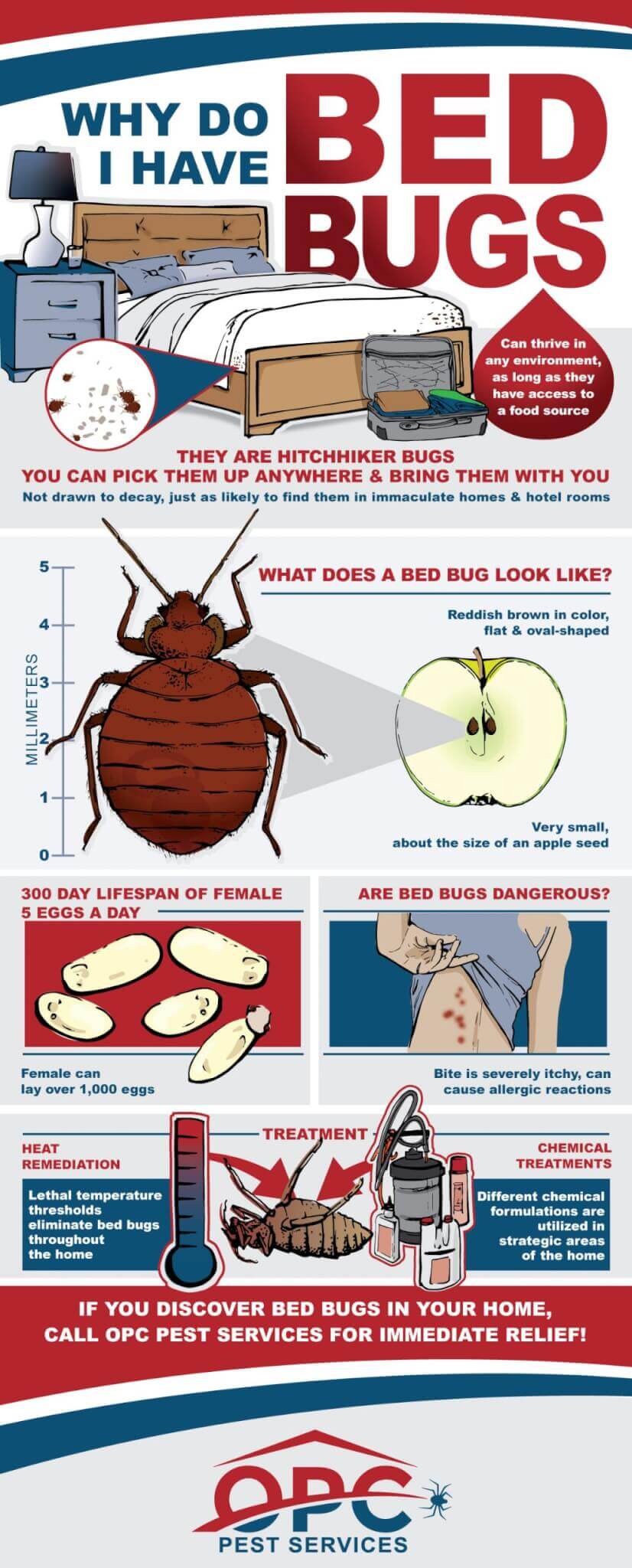 WHY DO I HAVE BED BUGS

Can thrive in any environment, as long as they have access to a food source

THEY ARE HITCHHIKER BUGS
YOU CAN PICK THEM UP ANYWHERE & BRING THEM WITH YOU
Not drawn to decay, just as likely to find them in immaculate homes & hotel rooms

5
4
3
2
1
0
MILLIMETERS

WHAT DOES A BED BUG LOOK LIKE?
Reddish brown in color, flat & oval-shaped

Very small, about the size of an apple seed

300 DAY LIFESPAN OF FEMALE
5 EGGS A DAY

Female can lay over 1,000 eggs

ARE BED BUGS DANGEROUS?

Bite is severely itchy, can cause allergic reactions

TREATMENT

HEAT REMEDIATION
Lethal temperature thresholds eliminate bed bugs throughout the home

CHEMICAL TREATMENTS
Different chemical formulations are utilized in strategic areas of the home

IF YOU DISCOVER BED BUGS IN YOUR HOME, CALL OPC PEST SERVICES FOR IMMEDIATE RELIEF!

OPC
PEST SERVICES